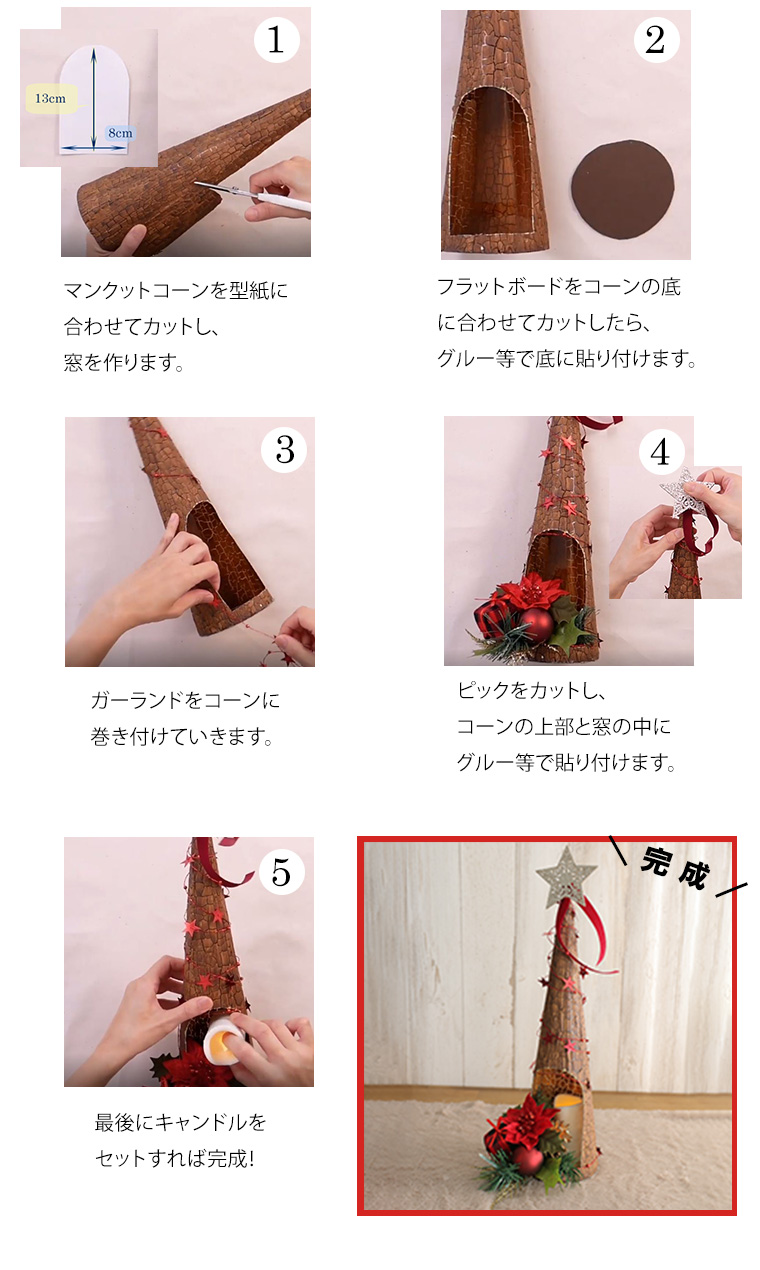 1

13cm

8cm

マンクットコーンを型紙に合わせてカットし、窓を作ります。

2

フラットボードをコーンの底に合わせてカットしたら、グルー等で底に貼り付けます。

3

ガーランドをコーンに巻き付けていきます。

4

ピックをカットし、コーンの上部と窓の中にグルー等で貼り付けます。

5

最後にキャンドルをセットすれば完成!

完成