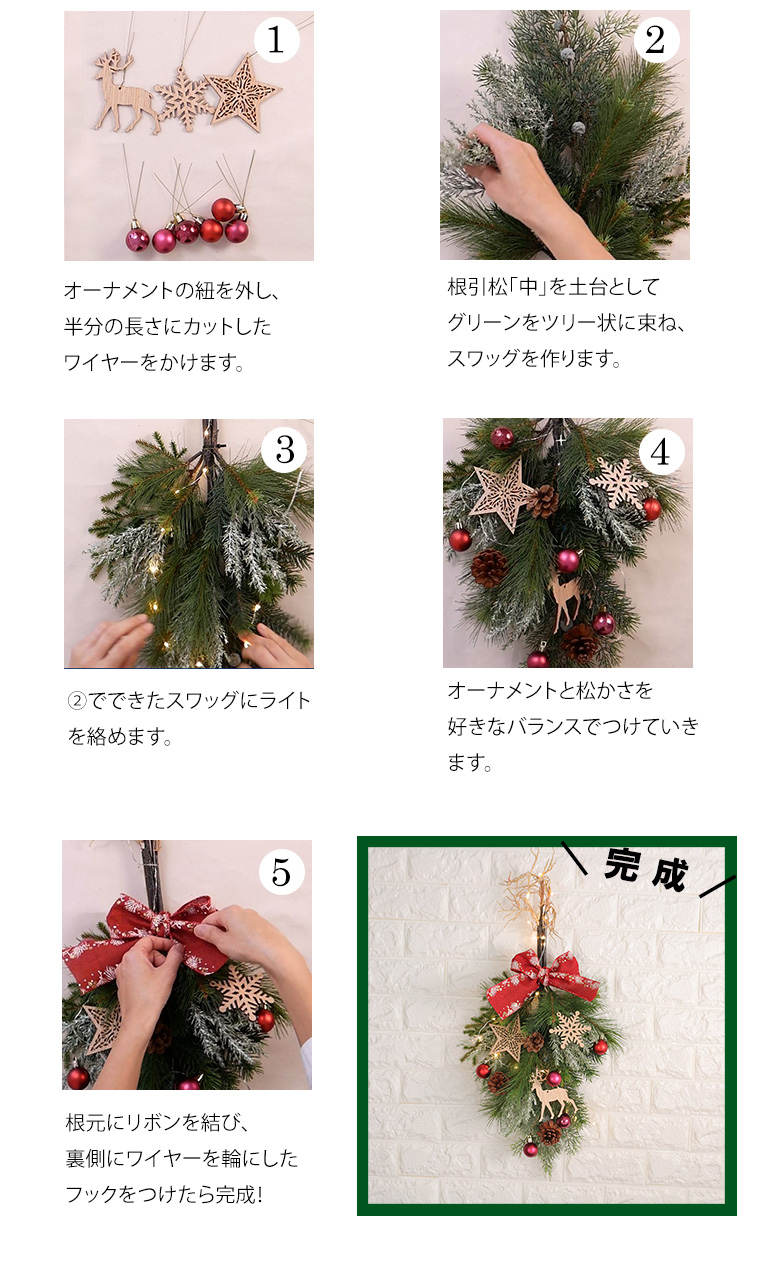 1

オーナメントの紐を外し、半分の長さにカットしたワイヤーをかけます。

2

根引松「中」を土台としてグリーンをツリー状に束ね、スワッグを作ります。

3

②でできたスワッグにライトを絡めます。

4

オーナメントと松かさを好きなバランスでつけていきます。

5

根元にリボンを結び、裏側にワイヤーを輪にしたフックをつけたら完成!

完成