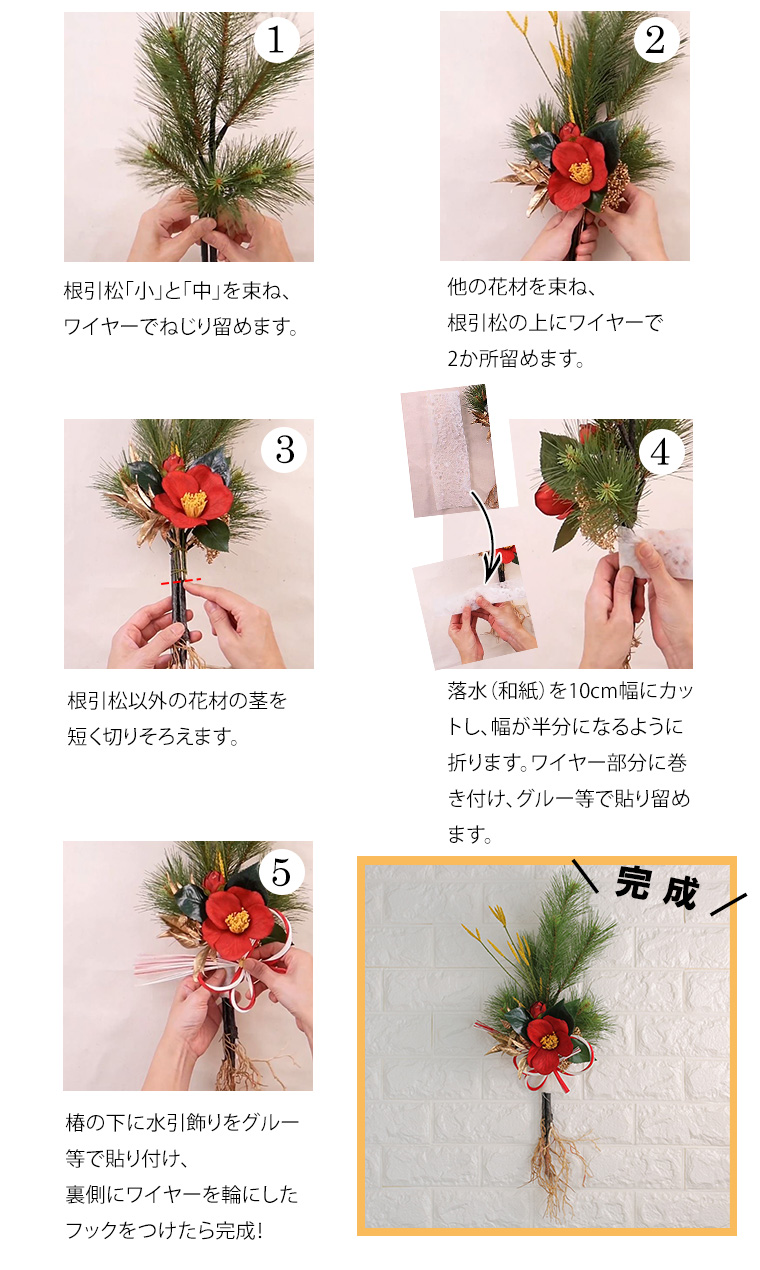 1

根引松「小」と「中」を束ね、ワイヤーでねじり留めます。

2

他の花材を束ね、根引松の上にワイヤーで2か所留めます。

3

根引松以外の花材の茎を短く切りそろえます。

4

落水(和紙)を10cm幅にカットし、幅が半分になるように折ります。ワイヤー部分に巻き付け、グルー等で貼り留めます。

5

椿の下に水引飾りをグルー等で貼り付け、裏側にワイヤーを輪にしたフックをつけたら完成!

完成